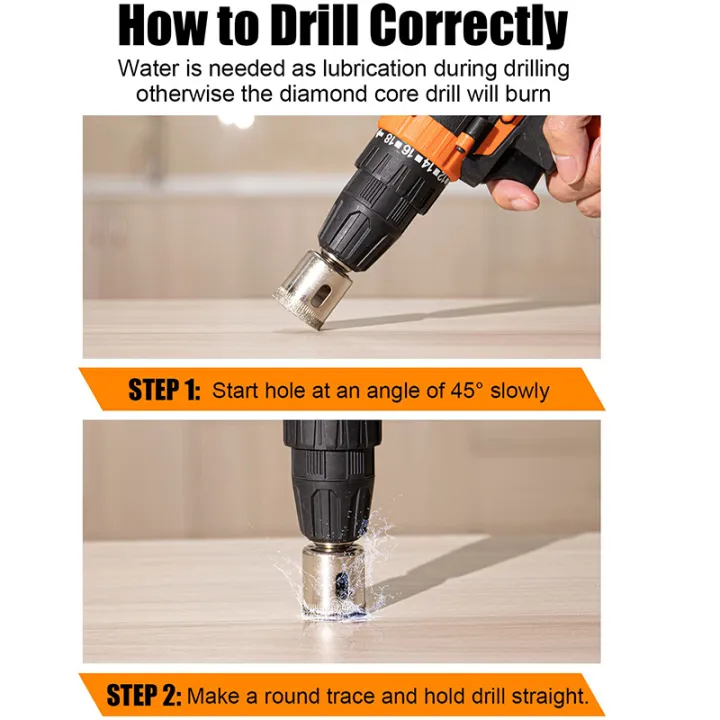 How to Drill Correctly

Water is needed as lubrication during drilling otherwise the diamond core drill will burn

18 16 14 12

STEP 1: Start hole at an angle of 45° slowly

STEP 2: Make a round trace and hold drill straight.