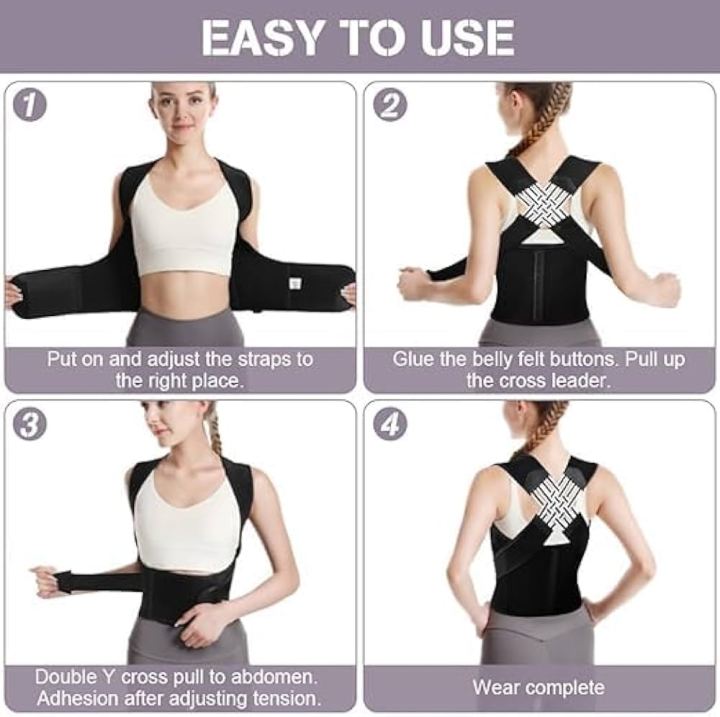 EASY TO USE

1

Put on and adjust the straps to the right place.

2

Glue the belly felt buttons. Pull up the cross leader.

3

Double Y cross pull to abdomen. Adhesion after adjusting tension.

4

Wear complete