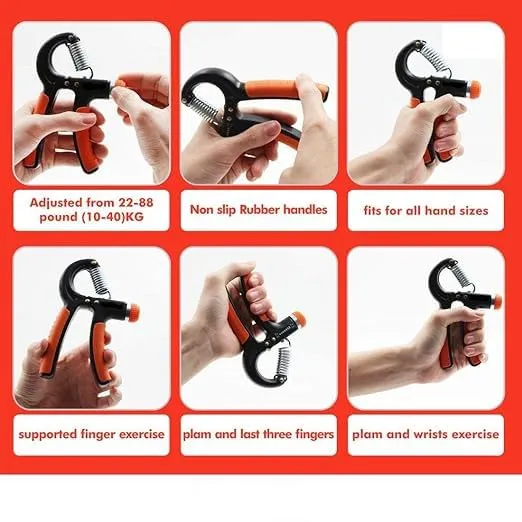 Adjusted from 22-88 pound (10-40)KG

Non slip Rubber handles

fits for all hand sizes

supported finger exercise

plam and last three fingers

plam and wrists exercise