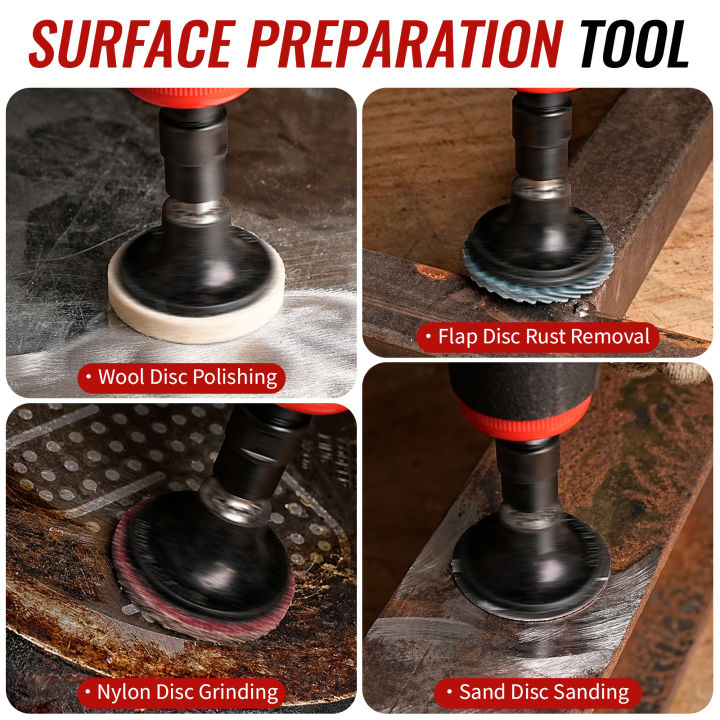 SURFACE PREPARATION TOOL

• Wool Disc Polishing

• Flap Disc Rust Removal

• Nylon Disc Grinding

• Sand Disc Sanding