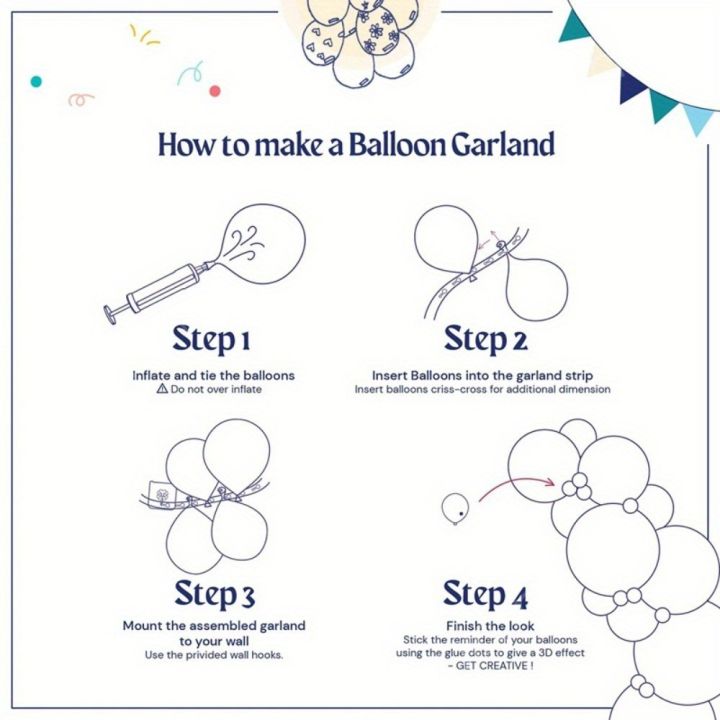 How to make a Balloon Garland

Step 1
Inflate and tie the balloons
⚠ Do not over inflate

Step 2
Insert Balloons into the garland strip
Insert balloons criss-cross for additional dimension

Step 3
Mount the assembled garland to your wall
Use the privided wall hooks.

Step 4
Finish the look
Stick the reminder of your balloons using the glue dots to give a 3D effect - GET CREATIVE !