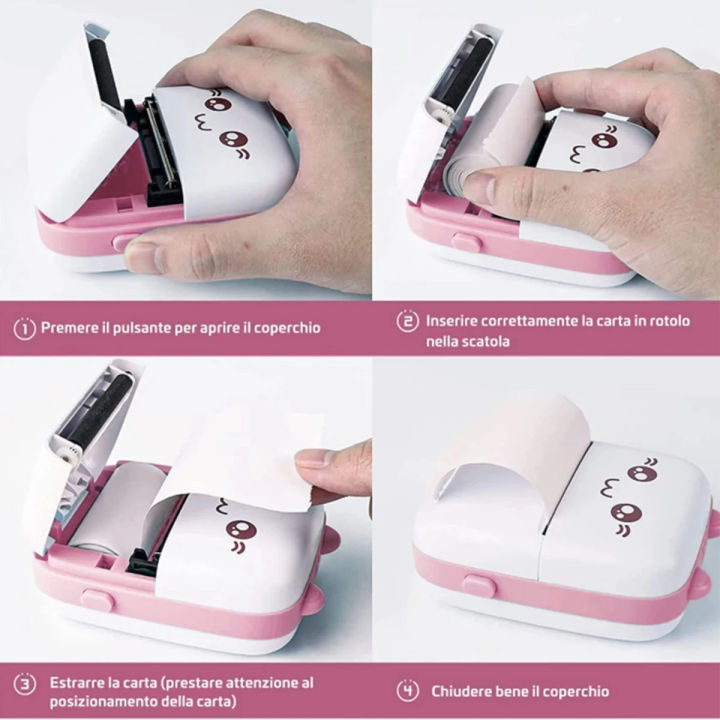 1 Premere il pulsante per aprire il coperchio

2 Inserire correttamente la carta in rotolo nella scatola

3 Estrarre la carta (prestare attenzione al posizionamento della carta)

4 Chiudere bene il coperchio