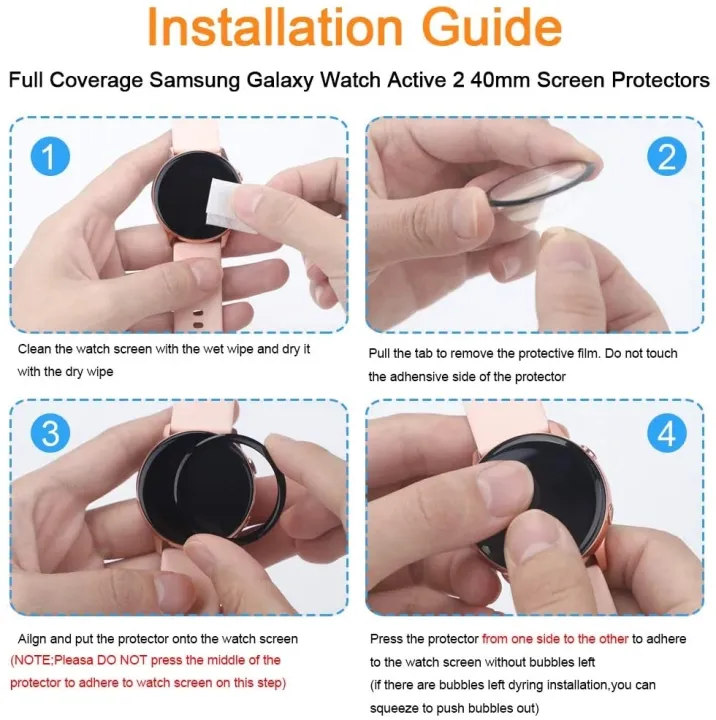 Installation Guide

Full Coverage Samsung Galaxy Watch Active 2 40mm Screen Protectors

1

Clean the watch screen with the wet wipe and dry it with the dry wipe

2

Pull the tab to remove the protective film. Do not touch the adhensive side of the protector

3

Ailgn and put the protector onto the watch screen (NOTE;Pleasa DO NOT press the middle of the protector to adhere to watch screen on this step)

4

Press the protector from one side to the other to adhere to the watch screen without bubbles left (if there are bubbles left dyring installation,you can squeeze to push bubbles out)