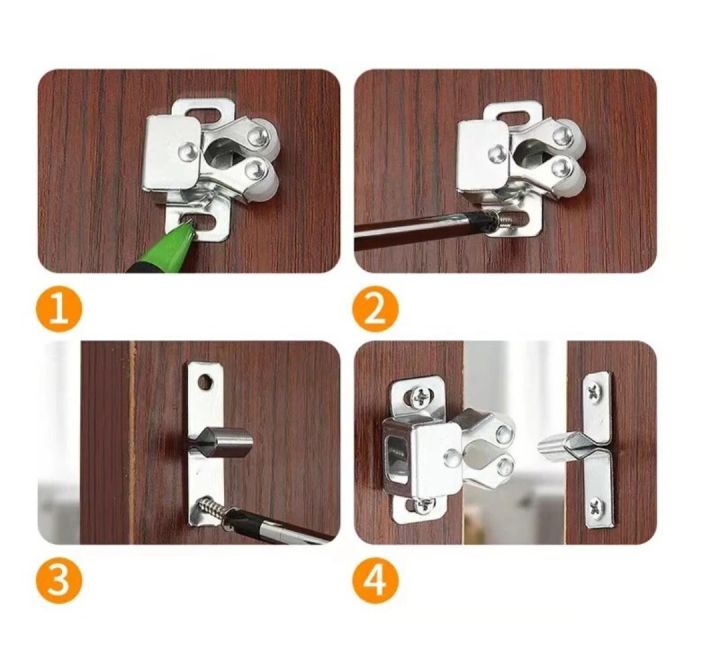 1

2

3

4