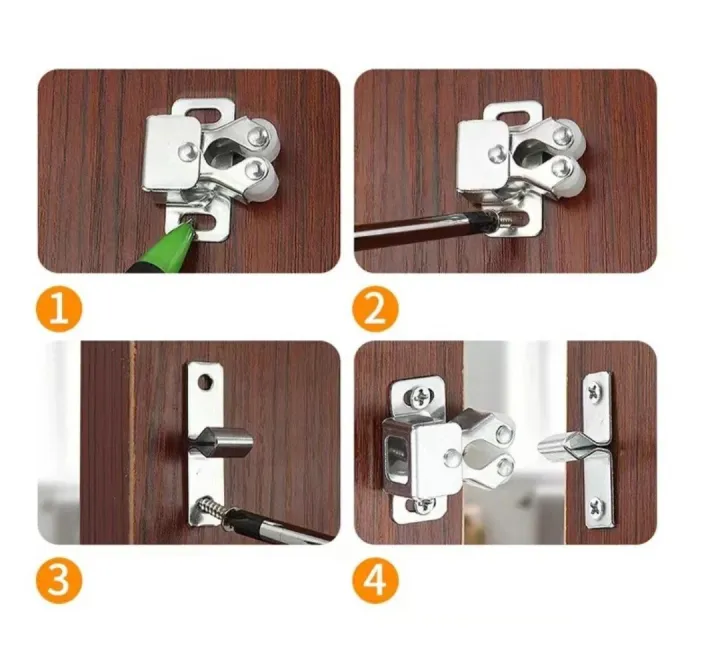 1

2

3

4