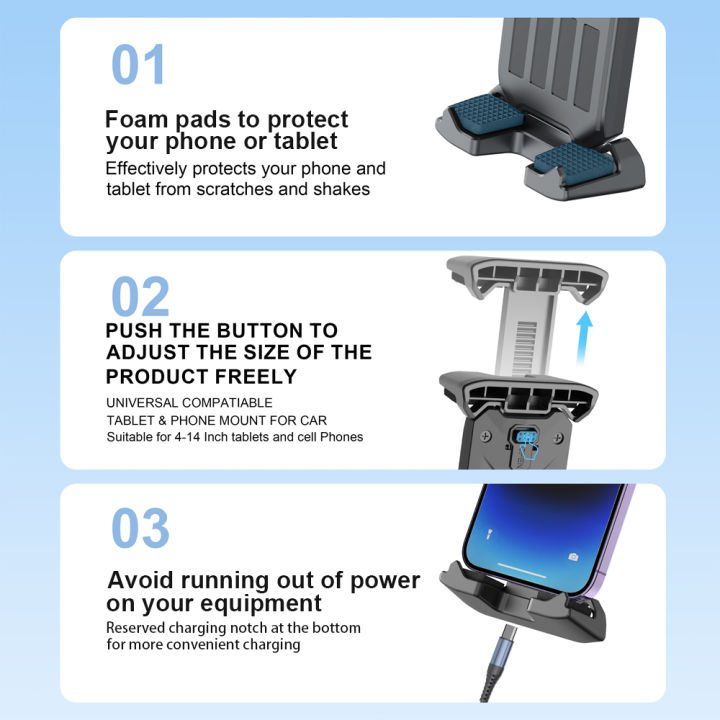 01

Foam pads to protect your phone or tablet

Effectively protects your phone and tablet from scratches and shakes

02

PUSH THE BUTTON TO ADJUST THE SIZE OF THE PRODUCT FREELY

UNIVERSAL COMPATIABLE
TABLET & PHONE MOUNT FOR CAR
Suitable for 4-14 Inch tablets and cell Phones

03

Avoid running out of power on your equipment

Reserved charging notch at the bottom for more convenient charging