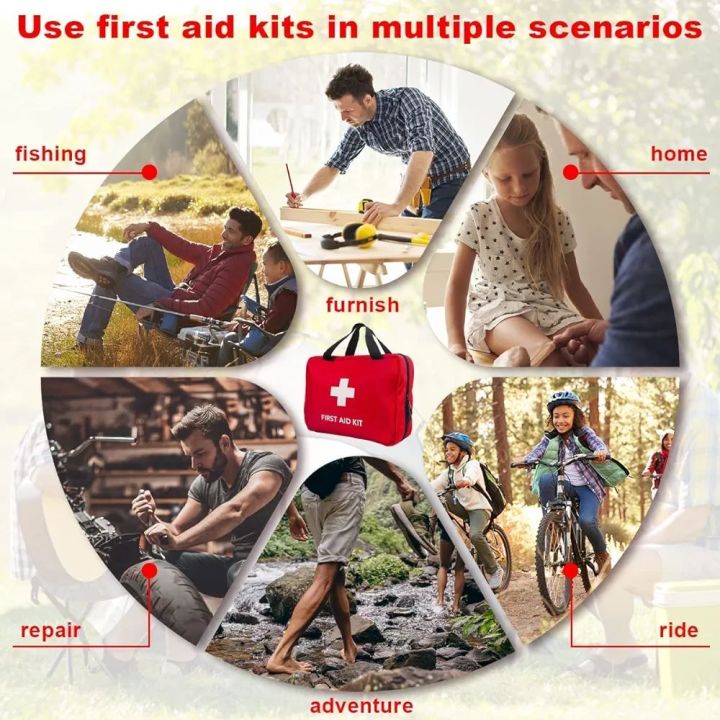 Use first aid kits in multiple scenarios

fishing

home

furnish

FIRST AID KIT

repair

ride

adventure