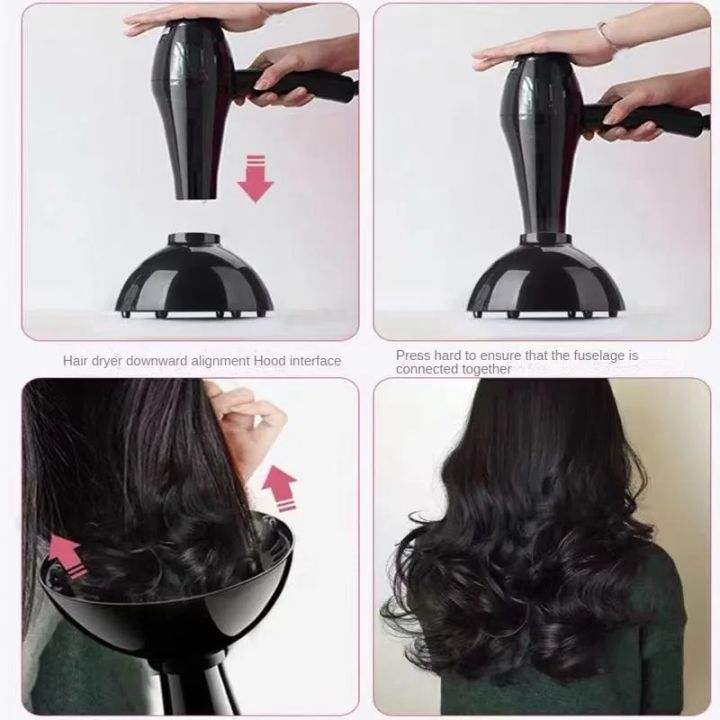 Hair dryer downward alignment Hood interface

Press hard to ensure that the fuselage is connected together