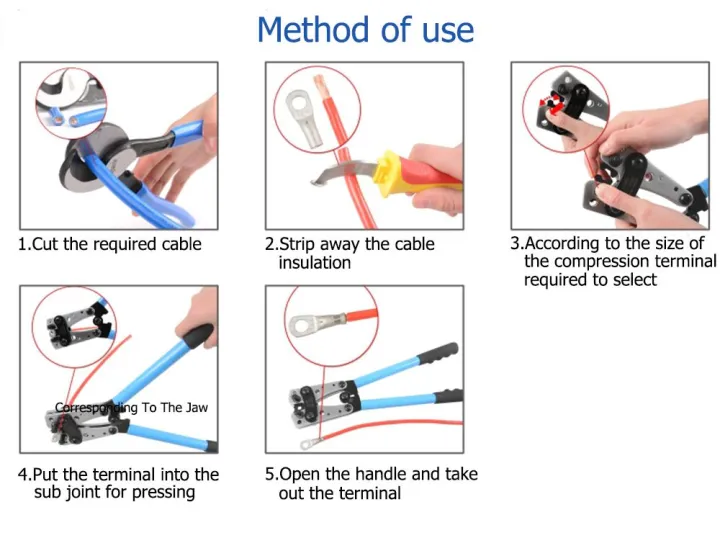 Method of use

1.Cut the required cable

2.Strip away the cable insulation

3.According to the size of the compression terminal required to select

Corresponding To The Jaw

4.Put the terminal into the sub joint for pressing

5.Open the handle and take out the terminal