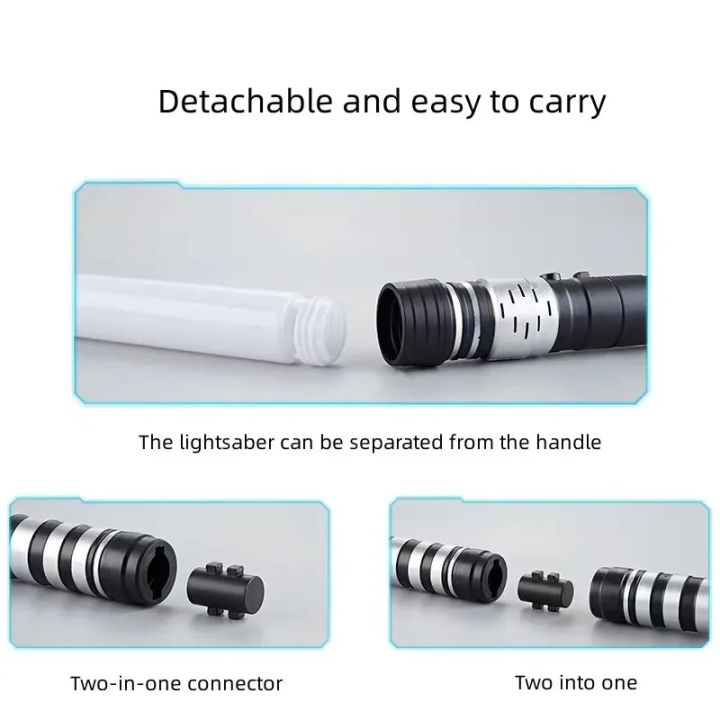 Detachable and easy to carry

The lightsaber can be separated from the handle

Two-in-one connector

Two into one