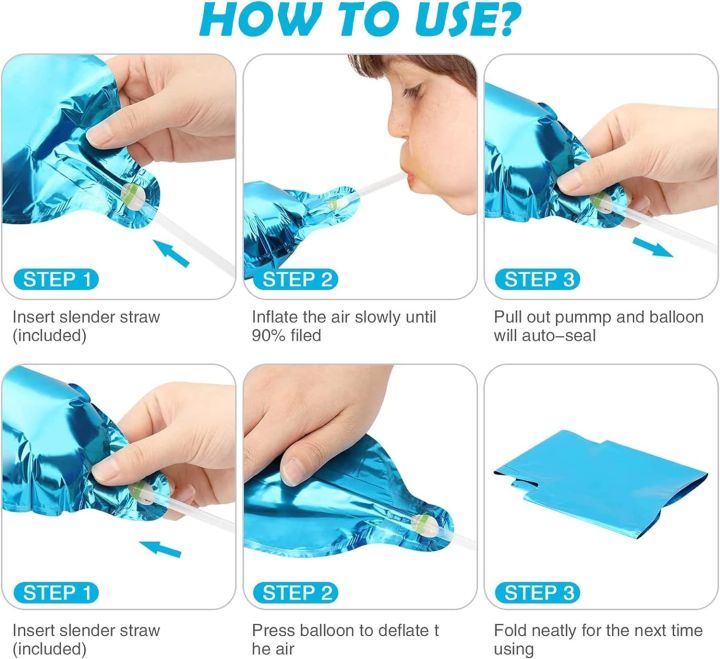 HOW TO USE?

STEP 1

Insert slender straw (included)

STEP 2

Inflate the air slowly until 90% filed

STEP 3

Pull out pummp and balloon will auto-seal

STEP 1

Insert slender straw (included)

STEP 2

Press balloon to deflate t he air

STEP 3

Fold neatly for the next time using