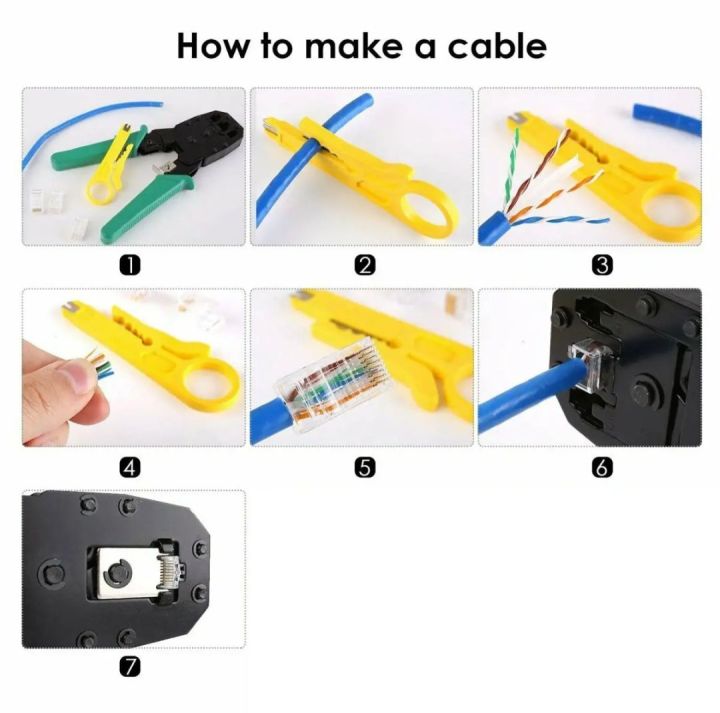 How to make a cable

1

2

3

4

5

6

7