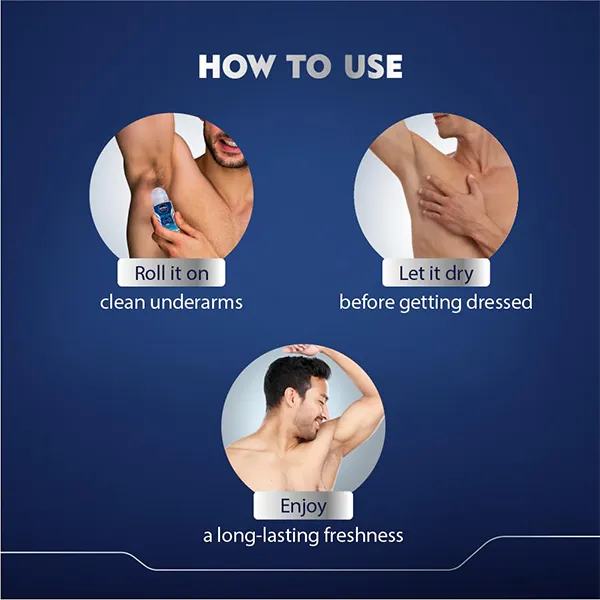 HOW TO USE

Roll it on
clean underarms

Let it dry
before getting dressed

Enjoy
a long-lasting freshness