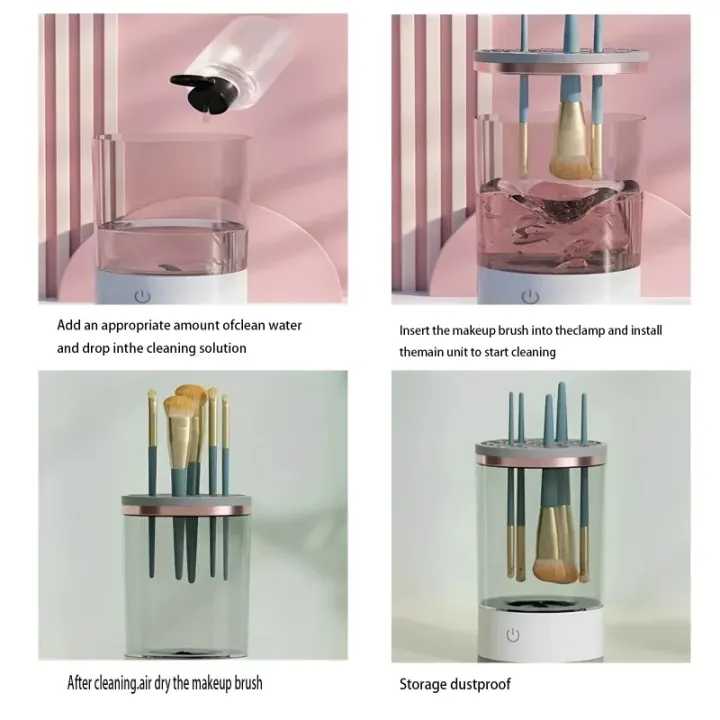 Add an appropriate amount ofclean water and drop inthe cleaning solution

Insert the makeup brush into theclamp and install themain unit to start cleaning

After cleaning.air dry the makeup brush

Storage dustproof