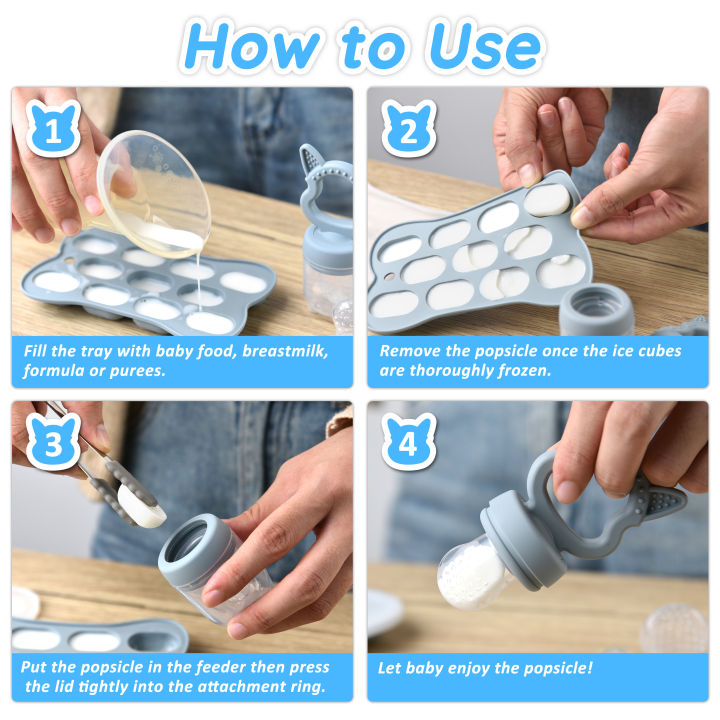 How to Use

1

Fill the tray with baby food, breastmilk, formula or purees.

2

Remove the popsicle once the ice cubes are thoroughly frozen.

3

Put the popsicle in the feeder then press the lid tightly into the attachment ring.

4

Let baby enjoy the popsicle!