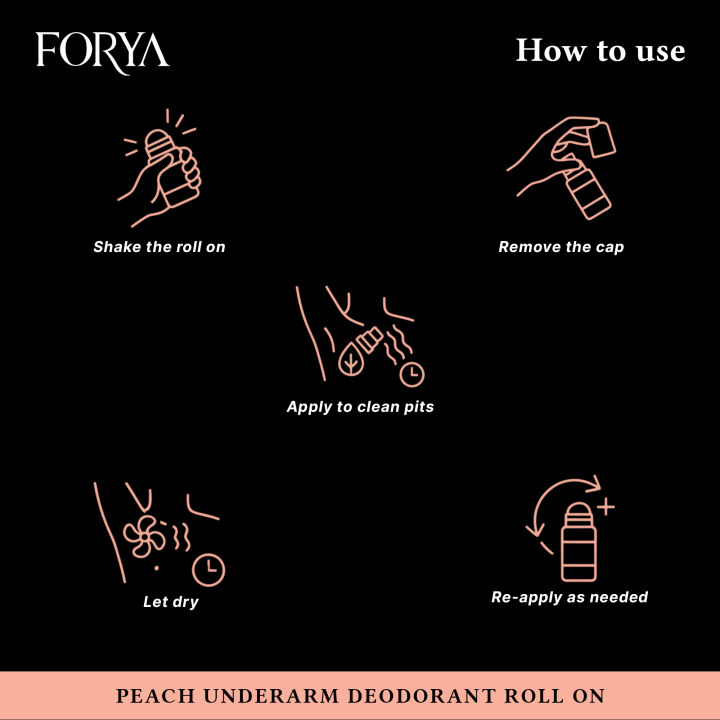 FORYA

How to use

Shake the roll on

Remove the cap

Apply to clean pits

Let dry

Re-apply as needed

PEACH UNDERARM DEODORANT ROLL ON