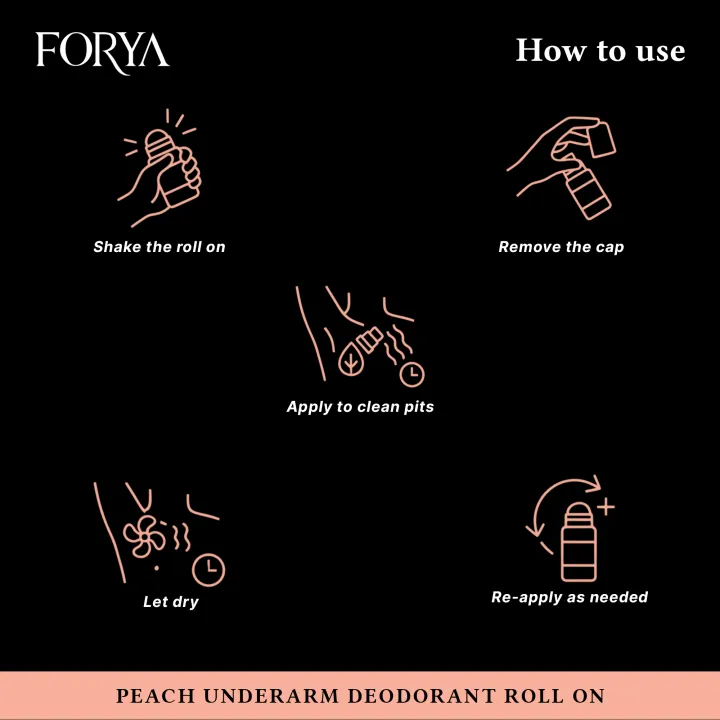 FORYA

How to use

Shake the roll on

Remove the cap

Apply to clean pits

Let dry

Re-apply as needed

PEACH UNDERARM DEODORANT ROLL ON