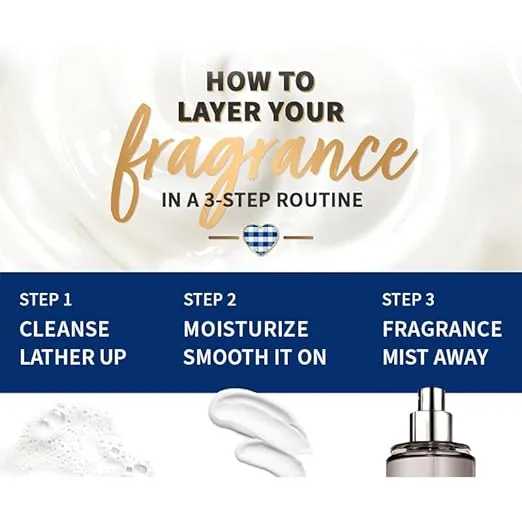 HOW TO
LAYER YOUR
fragrance
IN A 3-STEP ROUTINE

STEP 1
CLEANSE
LATHER UP

STEP 2
MOISTURIZE
SMOOTH IT ON

STEP 3
FRAGRANCE
MIST AWAY