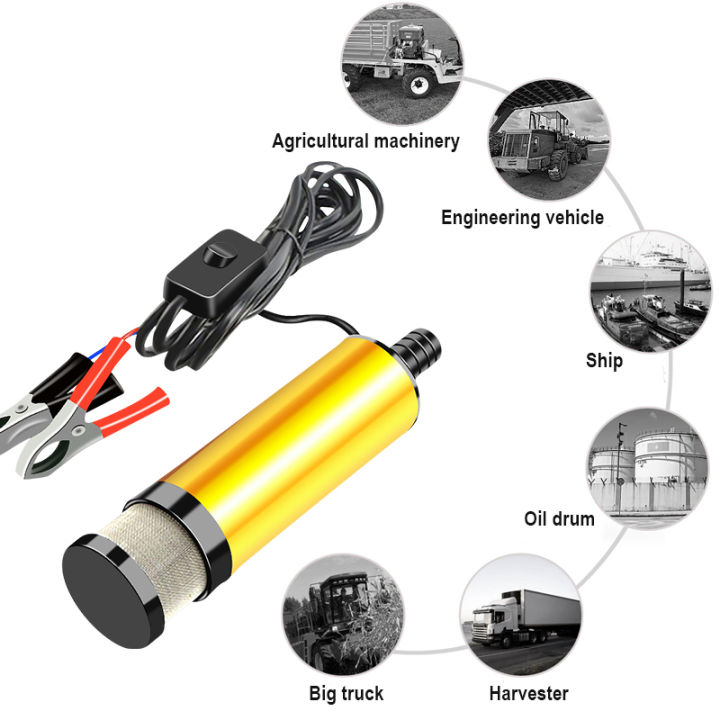 Agricultural machinery

Engineering vehicle

Ship

Oil drum

Big truck

Harvester