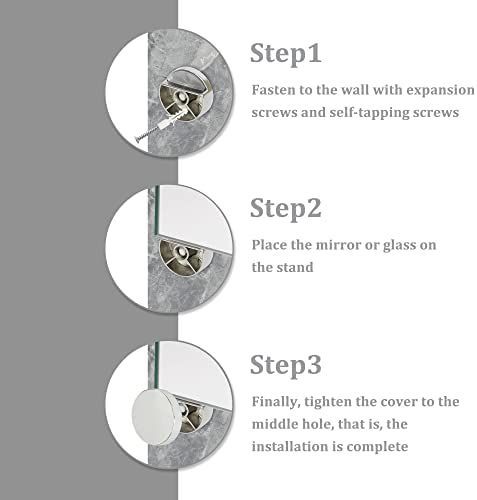 Step1

Fasten to the wall with expansion screws and self-tapping screws

Step2

Place the mirror or glass on the stand

Step3

Finally, tighten the cover to the middle hole, that is, the installation is complete