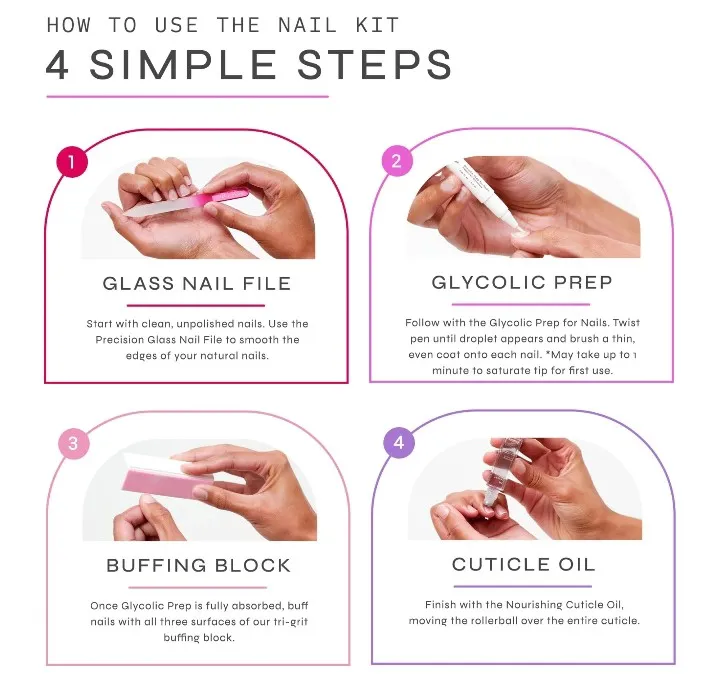 HOW TO USE THE NAIL KIT
4 SIMPLE STEPS

1
GLASS NAIL FILE
Start with clean, unpolished nails. Use the Precision Glass Nail File to smooth the edges of your natural nails.

2
GLYCOLIC PREP
Follow with the Glycolic Prep for Nails. Twist pen until droplet appears and brush a thin, even coat onto each nail. *May take up to 1 minute to saturate tip for first use.

3
BUFFING BLOCK
Once Glycolic Prep is fully absorbed, buff nails with all three surfaces of our tri-grit buffing block.

4
CUTICLE OIL
Finish with the Nourishing Cuticle Oil, moving the rollerball over the entire cuticle.