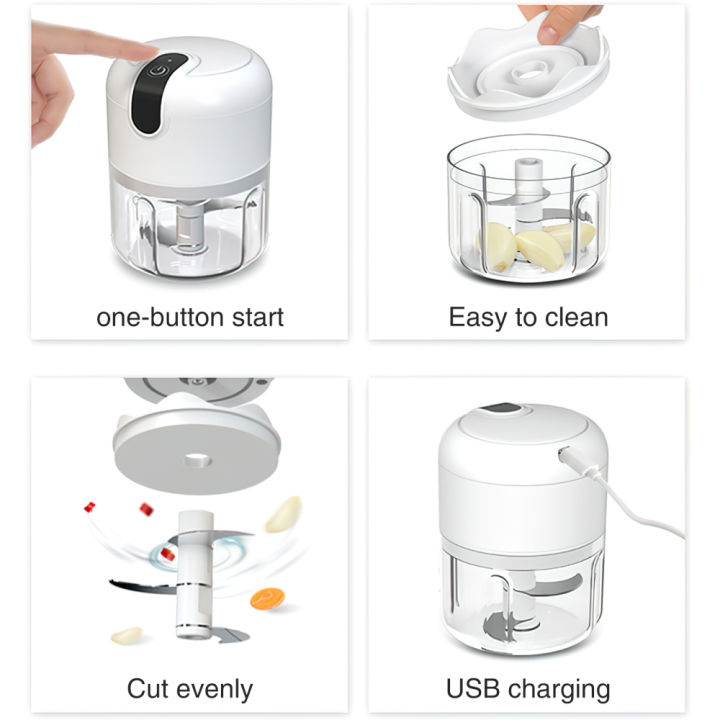 one-button start

Easy to clean

Cut evenly

USB charging