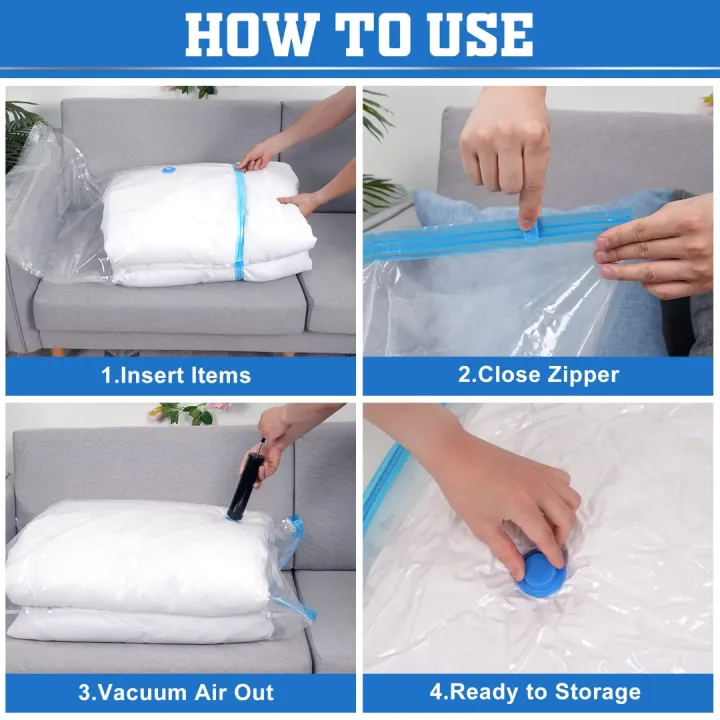 HOW TO USE

1.Insert Items

2.Close Zipper

3.Vacuum Air Out

4.Ready to Storage