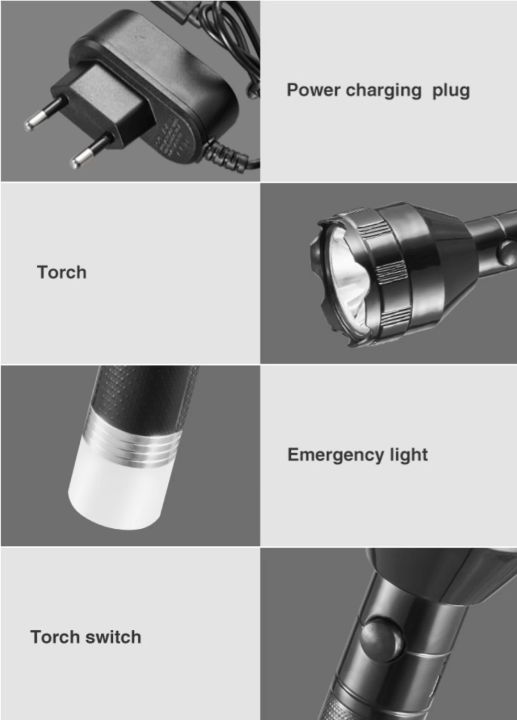 Power charging plug

Torch

Emergency light

Torch switch