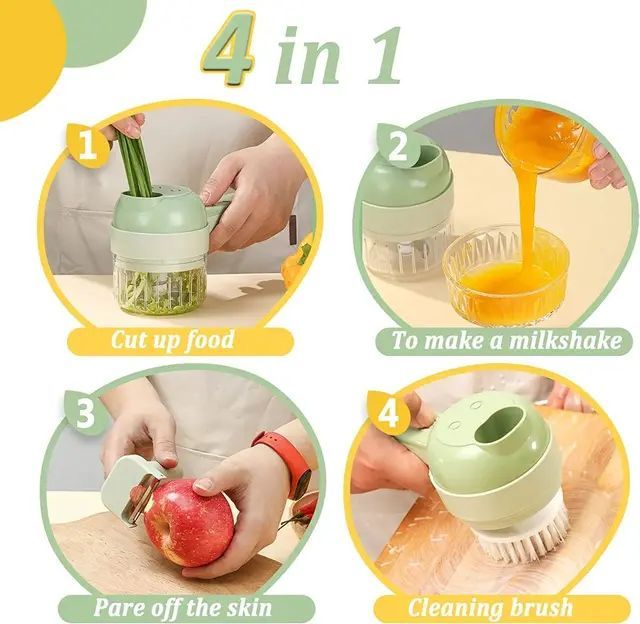 4 in 1

1
Cut up food

2
To make a milkshake

3
Pare off the skin

4
Cleaning brush