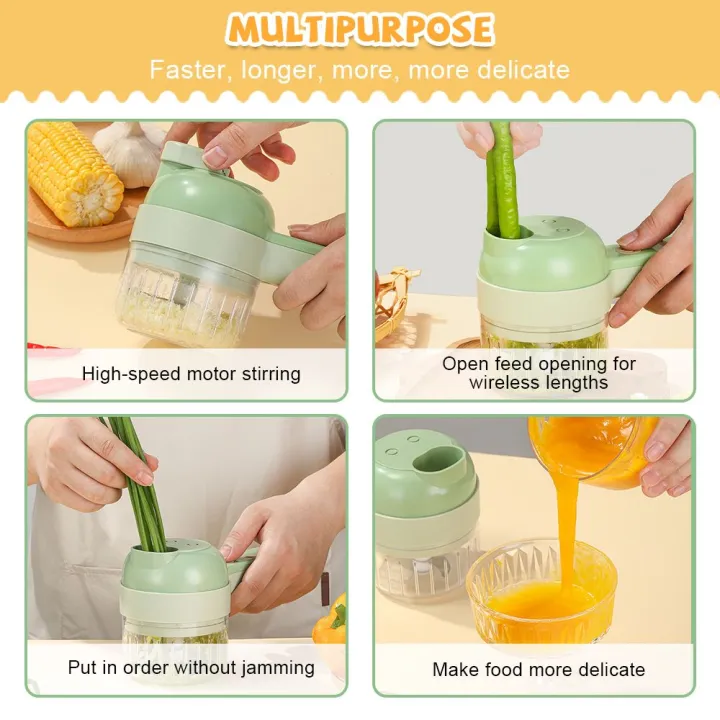 MULTIPURPOSE

Faster, longer, more, more delicate

High-speed motor stirring

Open feed opening for wireless lengths

Put in order without jamming

Make food more delicate