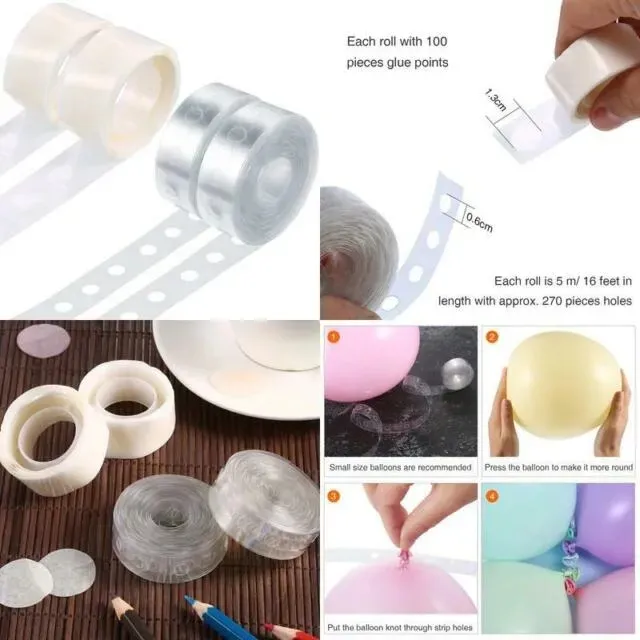 Each roll with 100 pieces glue points

1.3cm

0.6cm

Each roll is 5 m/ 16 feet in length with approx. 270 pieces holes

1

Small size balloons are recommended

2

Press the balloon to make it more round

3

Put the balloon knot through strip holes

4