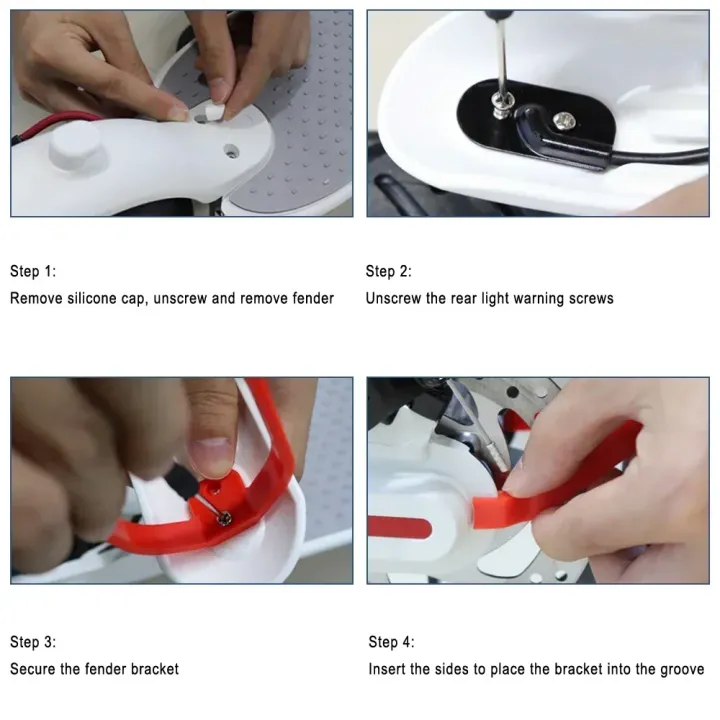 Step 1:
Remove silicone cap, unscrew and remove fender

Step 2:
Unscrew the rear light warning screws

Step 3:
Secure the fender bracket

Step 4:
Insert the sides to place the bracket into the groove