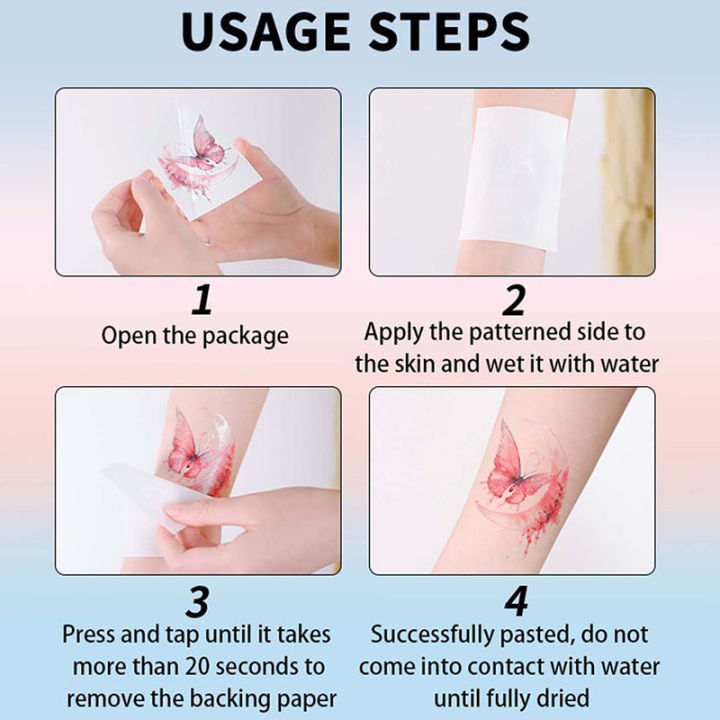 USAGE STEPS

1
Open the package

2
Apply the patterned side to the skin and wet it with water

3
Press and tap until it takes more than 20 seconds to remove the backing paper

4
Successfully pasted, do not come into contact with water until fully dried