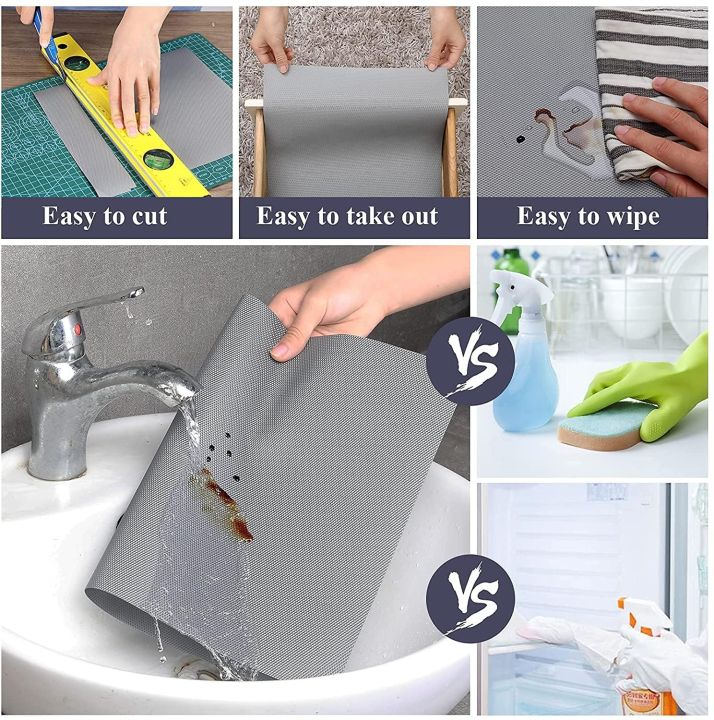 Easy to cut

Easy to take out

Easy to wipe

VS

VS