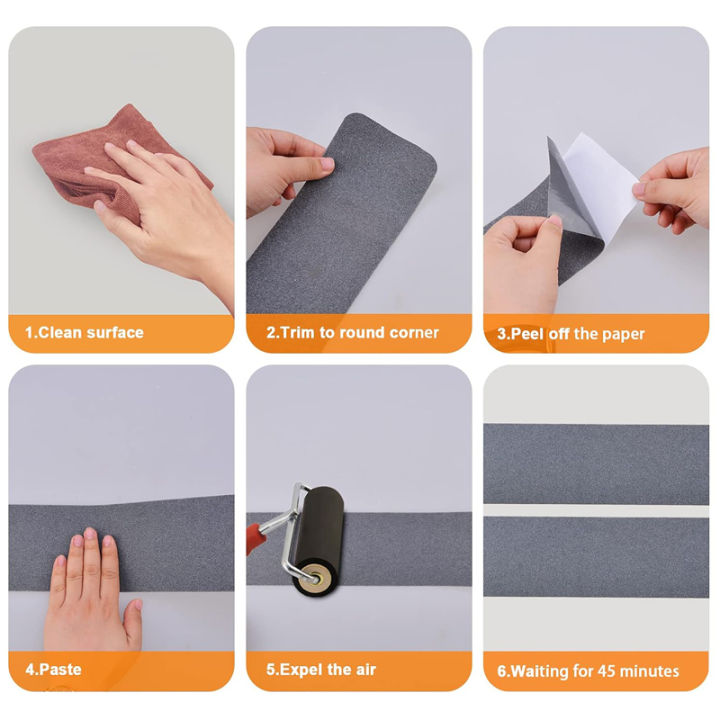 1.Clean surface

2.Trim to round corner

3.Peel off the paper

4.Paste

5.Expel the air

6.Waiting for 45 minutes