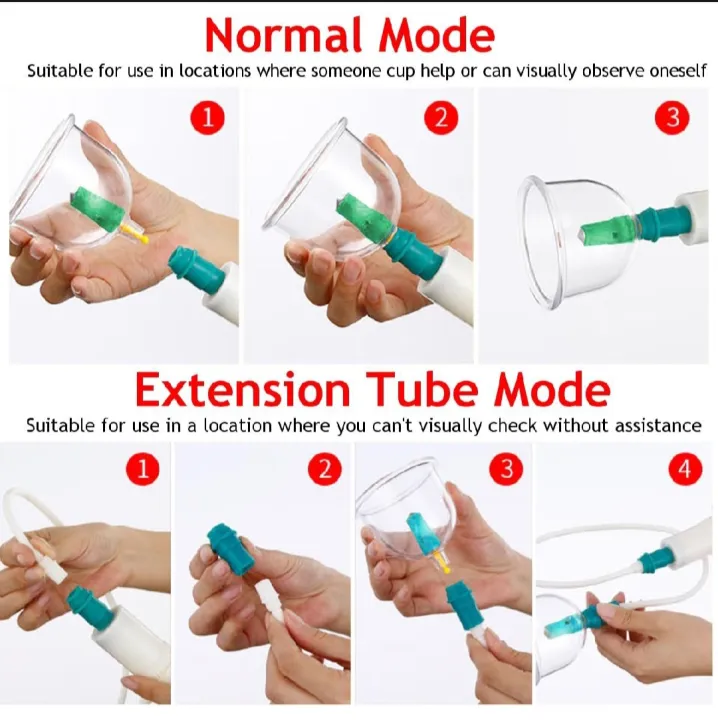 Normal Mode
Suitable for use in locations where someone cup help or can visually observe oneself

1
2
3

Extension Tube Mode
Suitable for use in a location where you can't visually check without assistance

1
2
3
4