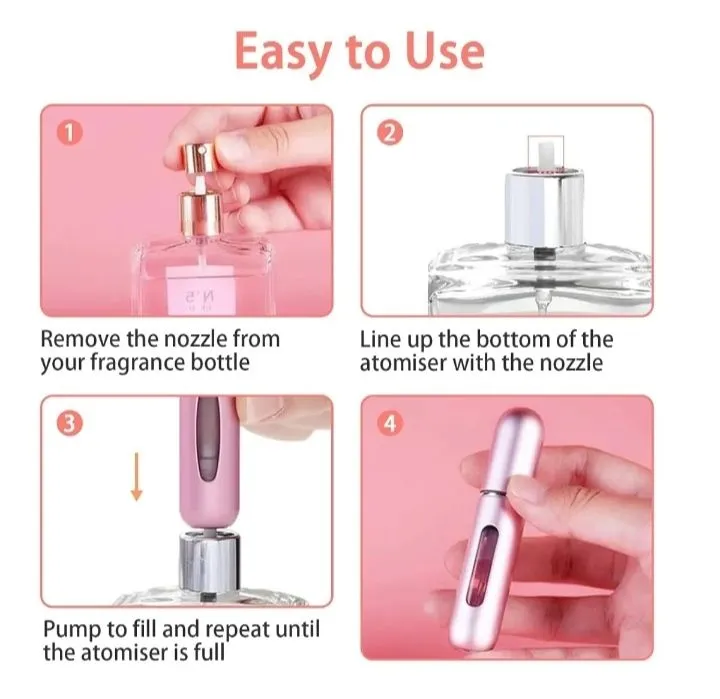 Easy to Use

1

Remove the nozzle from your fragrance bottle

2

Line up the bottom of the atomiser with the nozzle

3

Pump to fill and repeat until the atomiser is full

4