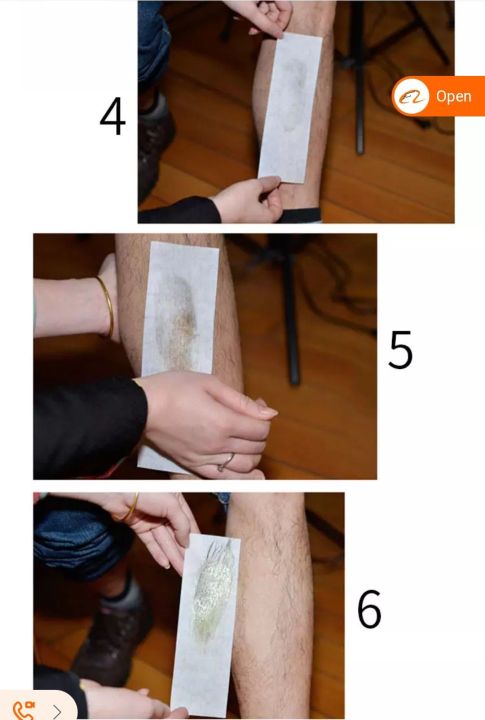 4

Open

5

6