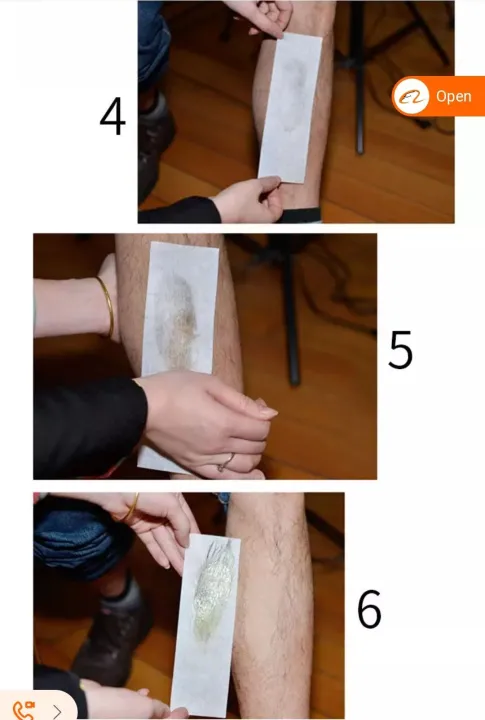 4

Open

5

6