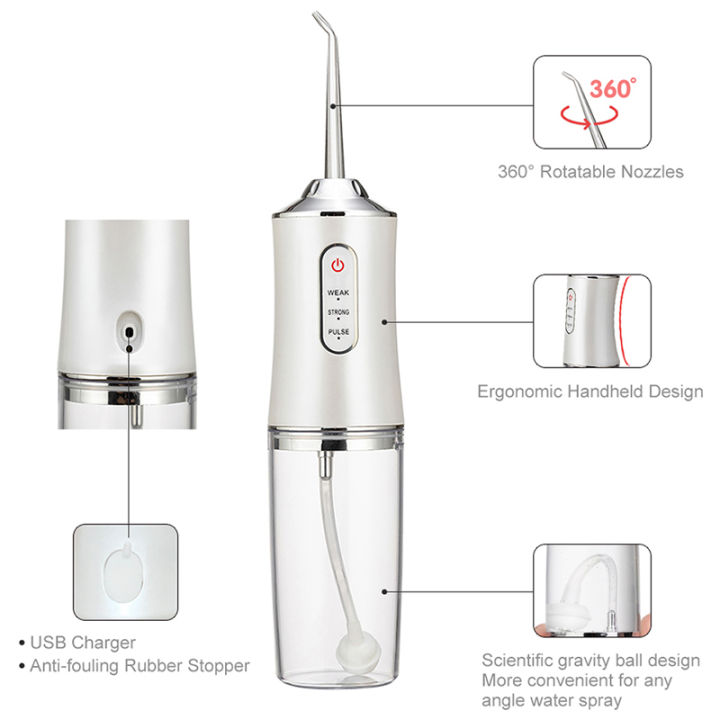 360°

360° Rotatable Nozzles

WEAK
STRONG
PULSE

Ergonomic Handheld Design

• USB Charger
• Anti-fouling Rubber Stopper

Scientific gravity ball design
More convenient for any angle water spray