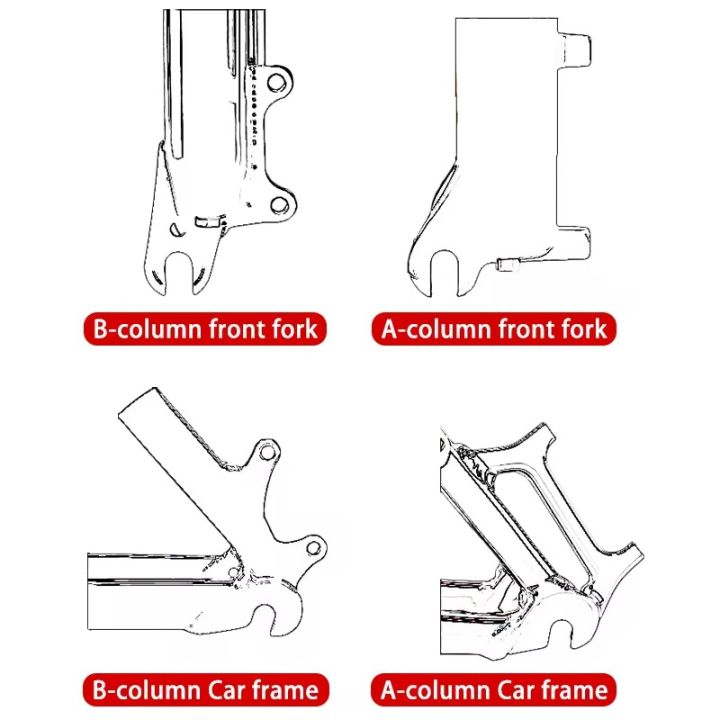 B-column front fork

A-column front fork

B-column Car frame

A-column Car frame