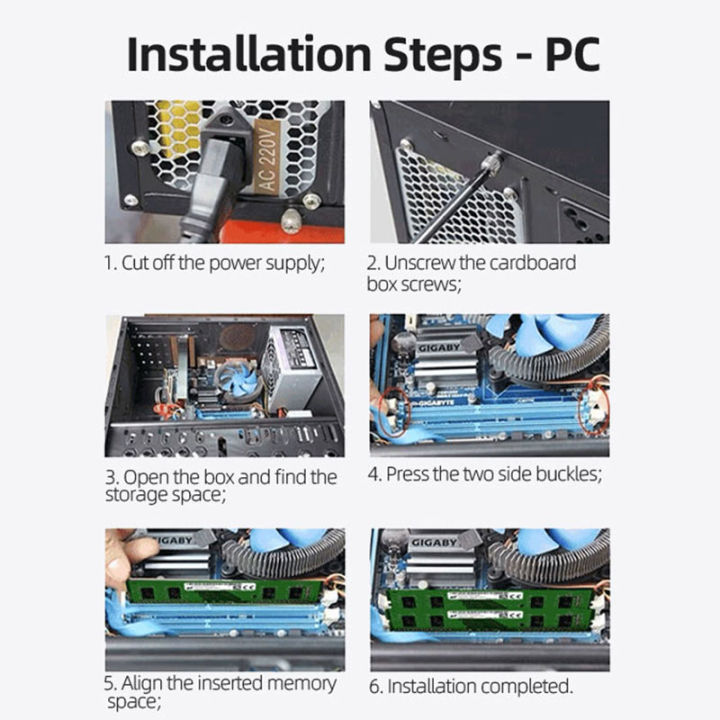 Installation Steps - PC

AC 220V

1. Cut off the power supply;

2. Unscrew the cardboard box screws;

3. Open the box and find the storage space;

GIGABY

GIGABYTE

4. Press the two side buckles;

GIGABY

5. Align the inserted memory space;

GIGABY

6. Installation completed.