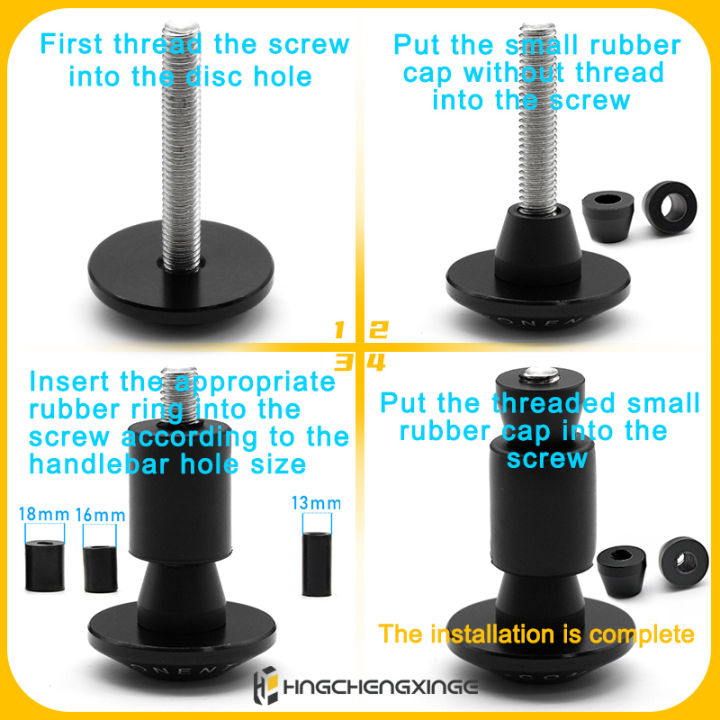 First thread the screw into the disc hole

Put the small rubber cap without thread into the screw

1 2

3 4

Insert the appropriate rubber ring into the screw according to the handlebar hole size

18mm 16mm

13mm

Put the threaded small rubber cap into the screw

The installation is complete

HNGCHENGXINGE