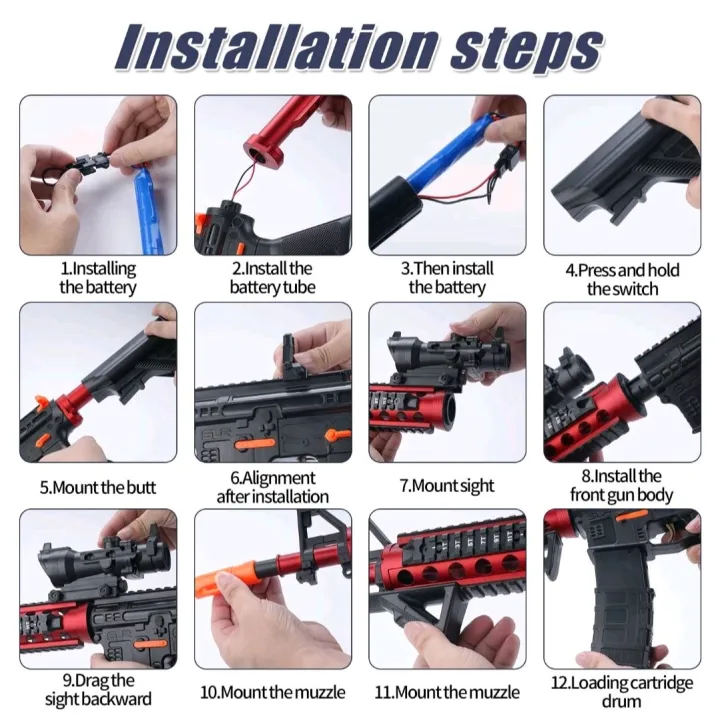 Installation steps

1.Installing the battery

2.Install the battery tube

3.Then install the battery

4.Press and hold the switch

5.Mount the butt

6.Alignment after installation

7.Mount sight

8.Install the front gun body

9.Drag the sight backward

10.Mount the muzzle

11.Mount the muzzle

12.Loading cartridge drum