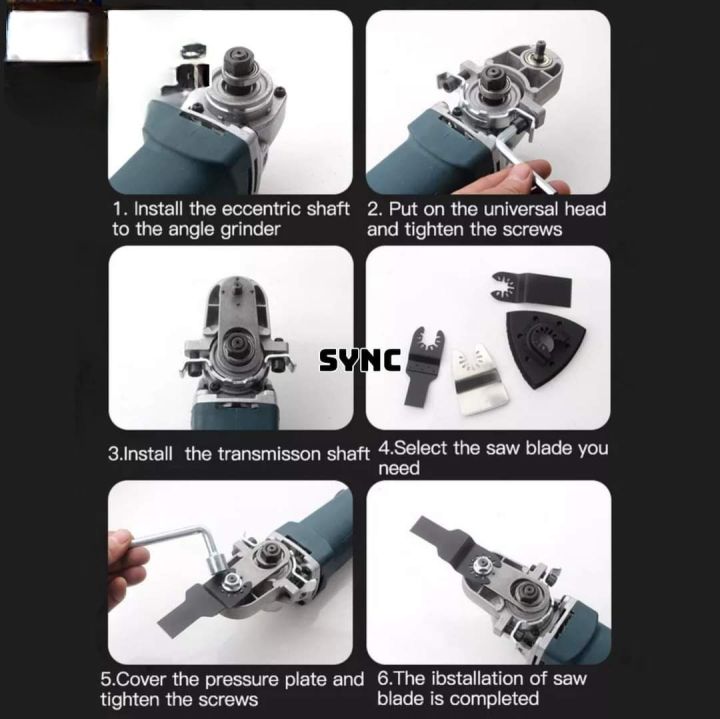 1. Install the eccentric shaft to the angle grinder

2. Put on the universal head and tighten the screws

SYNC

3.Install the transmisson shaft

4.Select the saw blade you need

5.Cover the pressure plate and tighten the screws

6.The ibstallation of saw blade is completed