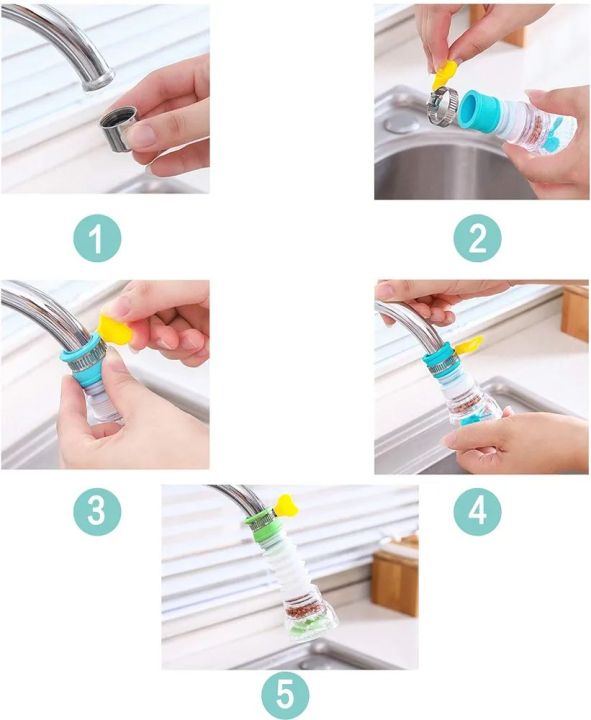 1

2

3

4

5