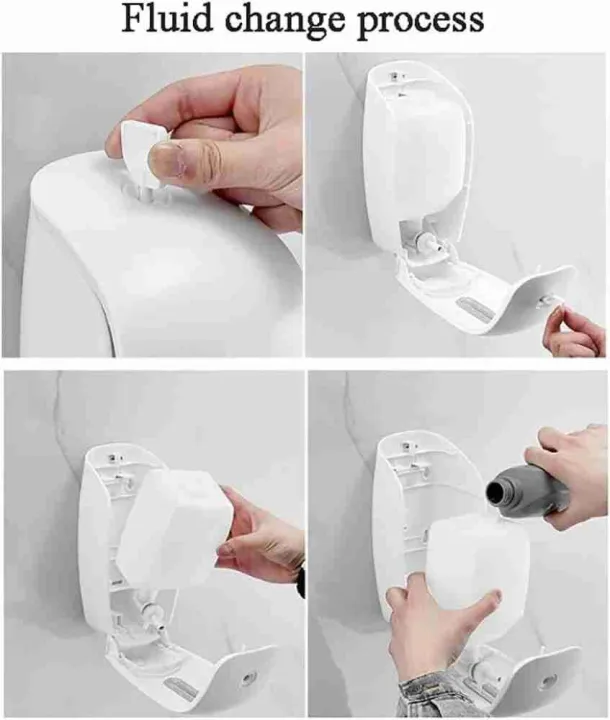 Fluid change process