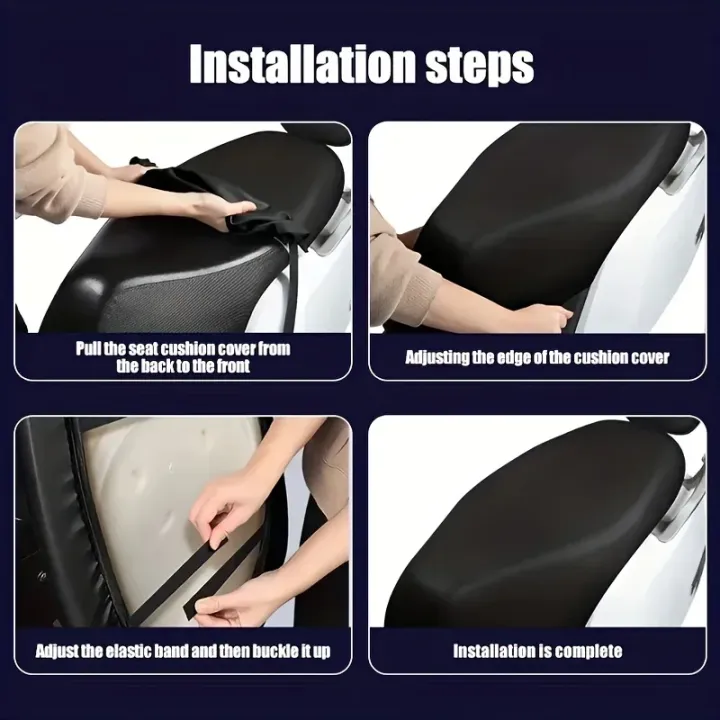 Installation steps

Pull the seat cushion cover from the back to the front

Adjusting the edge of the cushion cover

Adjust the elastic band and then buckle it up

Installation is complete