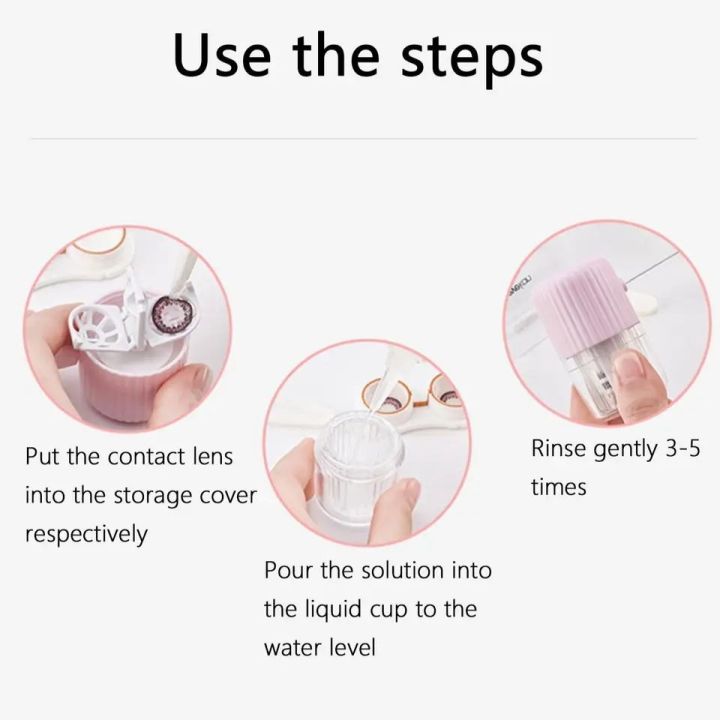 Use the steps

Put the contact lens into the storage cover respectively

Pour the solution into the liquid cup to the water level

Rinse gently 3-5 times