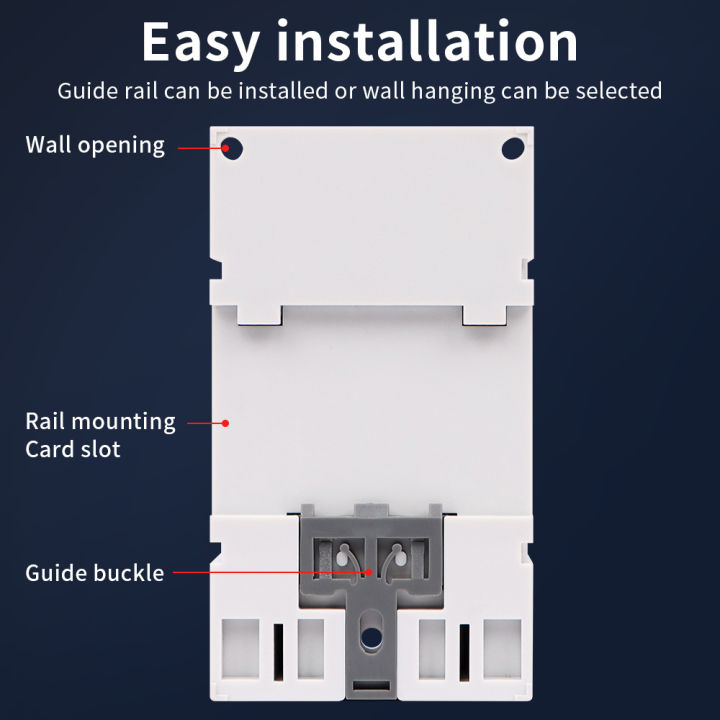 Easy installation
Guide rail can be installed or wall hanging can be selected

Wall opening

Rail mounting
Card slot

Guide buckle